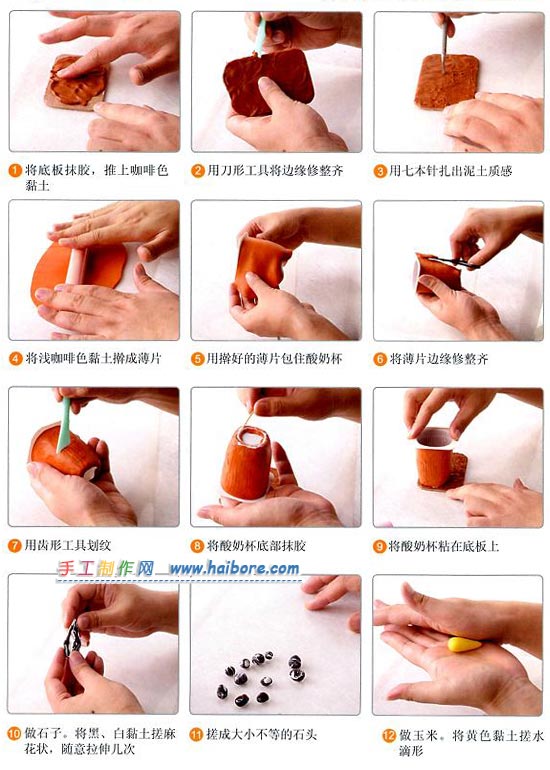 1 将底板抹胶，推上咖啡色黏土

2 用刀形工具将边缘修整齐

3 用七本针扎出泥土质感

4 将浅咖啡色黏土擀成薄片

5 用擀好的薄片包住酸奶杯

6 将薄片边缘修整齐

7 用齿形工具划纹

8 将酸奶杯底部抹胶

9 将酸奶杯粘在底板上

手工制作网 www.haibore.com

10 做石子。将黑、白黏土搓麻花状，随意拉伸几次

11 搓成大小不等的石头

12 做玉米。将黄色黏土搓水滴形