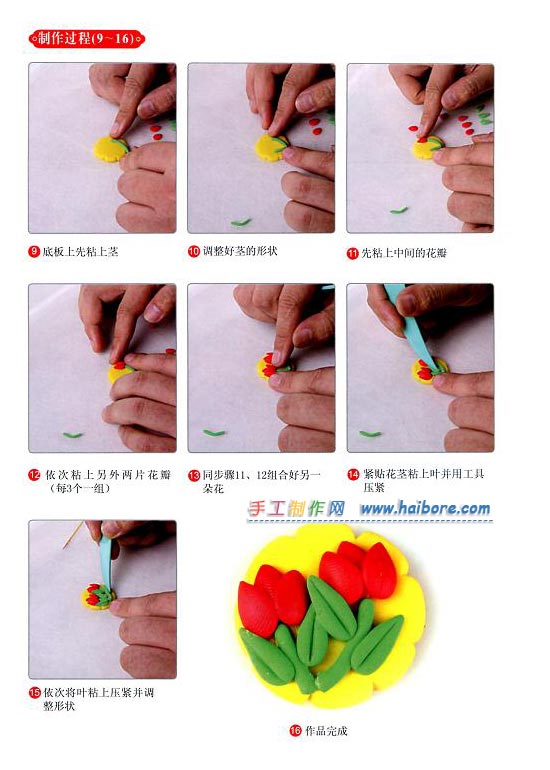 制作过程(9～16)

9 底板上先粘上茎

10 调整好茎的形状

11 先粘上中间的花瓣

12 依次粘上另外两片花瓣（每3个一组）

13 同步骤11、12组合好另一朵花

14 紧贴花茎粘上叶并用工具压紧

手工制作网 www.haibore.com

15 依次将叶粘上压紧并调整形状

16 作品完成