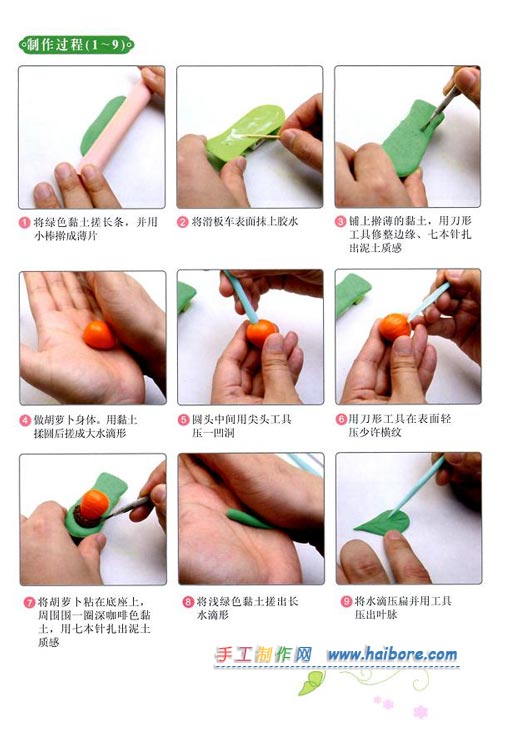 制作过程(1~9)

1 将绿色黏土搓长条，并用小棒擀成薄片

2 将滑板车表面抹上胶水

3 铺上擀薄的黏土，用刀形工具修整边缘、七本针扎出泥土质感

4 做胡萝卜身体。用黏土揉圆后搓成大水滴形

5 圆头中间用尖头工具压一凹洞

6 用刀形工具在表面轻压少许横纹

7 将胡萝卜粘在底座上，周围围一圈深咖啡色黏土，用七本针扎出泥土质感

8 将浅绿色黏土搓出长水滴形

9 将水滴压扁并用工具压出叶脉

手工制作网 www.haibore.com