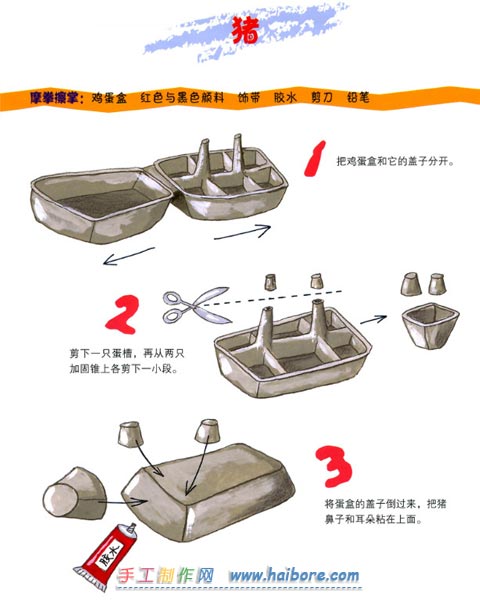 猪

摩拳擦掌：鸡蛋盒　红色与黑色颜料　饰带　胶水　剪刀　铅笔

1
把鸡蛋盒和它的盖子分开。

2
剪下一只蛋槽，再从两只加固锥上各剪下一小段。

3
将蛋盒的盖子倒过来，把猪鼻子和耳朵粘在上面。

胶水

手工制作网 www.haibore.com